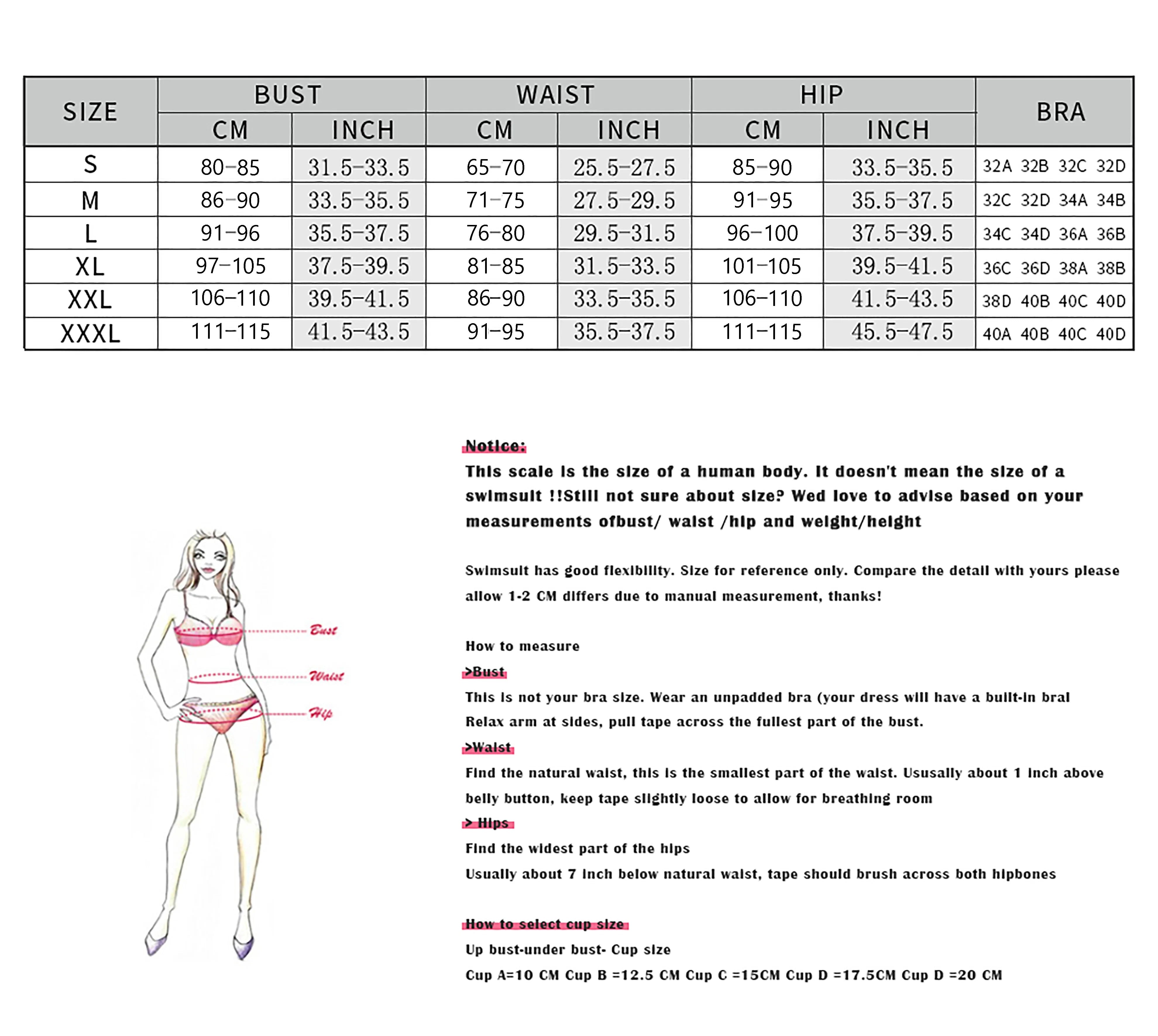 | SIZE | BUST CM | BUST INCH | WAIST CM | WAIST INCH | HIP CM | HIP INCH | BRA |
|---|---|---|---|---|---|---|---|
| S | 80-85 | 31.5-33.5 | 65-70 | 25.5-27.5 | 85-90 | 33.5-35.5 | 32A 32B 32C 32D |
| M | 86-90 | 33.5-35.5 | 71-75 | 27.5-29.5 | 91-95 | 35.5-37.5 | 32C 32D 34A 34B |
| L | 91-96 | 35.5-37.5 | 76-80 | 29.5-31.5 | 96-100 | 37.5-39.5 | 34C 34D 36A 36B |
| XL | 97-105 | 37.5-39.5 | 81-85 | 31.5-33.5 | 101-105 | 39.5-41.5 | 36C 36D 38A 38B |
| XXL | 106-110 | 39.5-41.5 | 86-90 | 33.5-35.5 | 106-110 | 41.5-43.5 | 38D 40B 40C 40D |
| XXXL | 111-115 | 41.5-43.5 | 91-95 | 35.5-37.5 | 111-115 | 45.5-47.5 | 40A 40B 40C 40D |

Bust
Waist
Hip

Notice:
This scale is the size of a human body. It doesn't mean the size of a swimsuit !!Still not sure about size? Wed love to advise based on your measurements ofbust/ waist /hip and weight/height

Swimsuit has good flexibility. Size for reference only. Compare the detail with yours please allow 1-2 CM differs due to manual measurement, thanks!

How to measure
>Bust
This is not your bra size. Wear an unpadded bra (your dress will have a built-in bral
Relax arm at sides, pull tape across the fullest part of the bust.
>Waist
Find the natural waist, this is the smallest part of the waist. Ususally about 1 inch above belly button, keep tape slightly loose to allow for breathing room
> Hips
Find the widest part of the hips
Usually about 7 inch below natural waist, tape should brush across both hipbones

How to select cup size
Up bust-under bust- Cup size
Cup A=10 CM Cup B =12.5 CM Cup C =15CM Cup D =17.5CM Cup D =20 CM